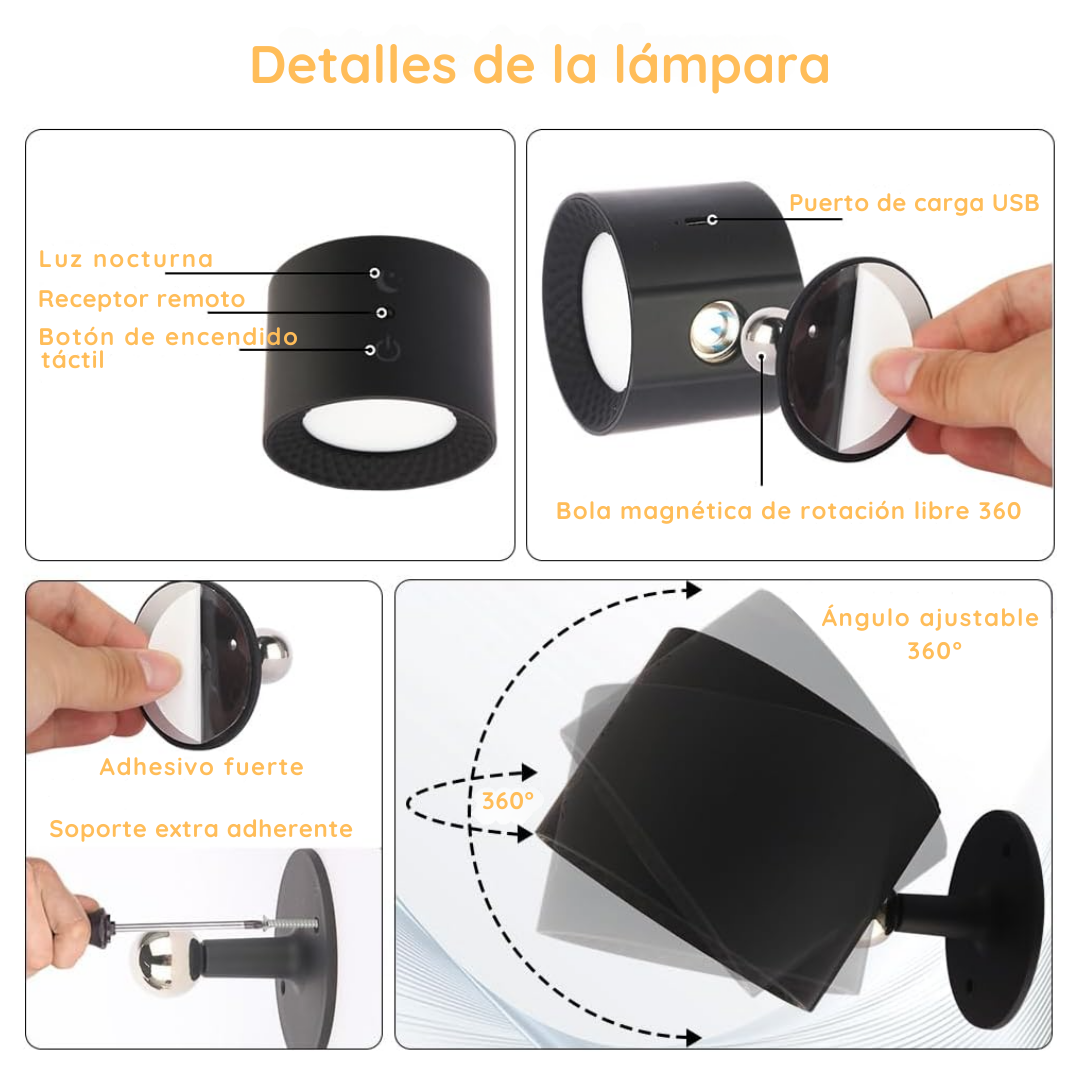 Detalles de la lámpara

Luz nocturna
Receptor remoto
Botón de encendido táctil

Puerto de carga USB
Bola magnética de rotación libre 360

Adhesivo fuerte
Soporte extra adherente

Ángulo ajustable 360°
360°