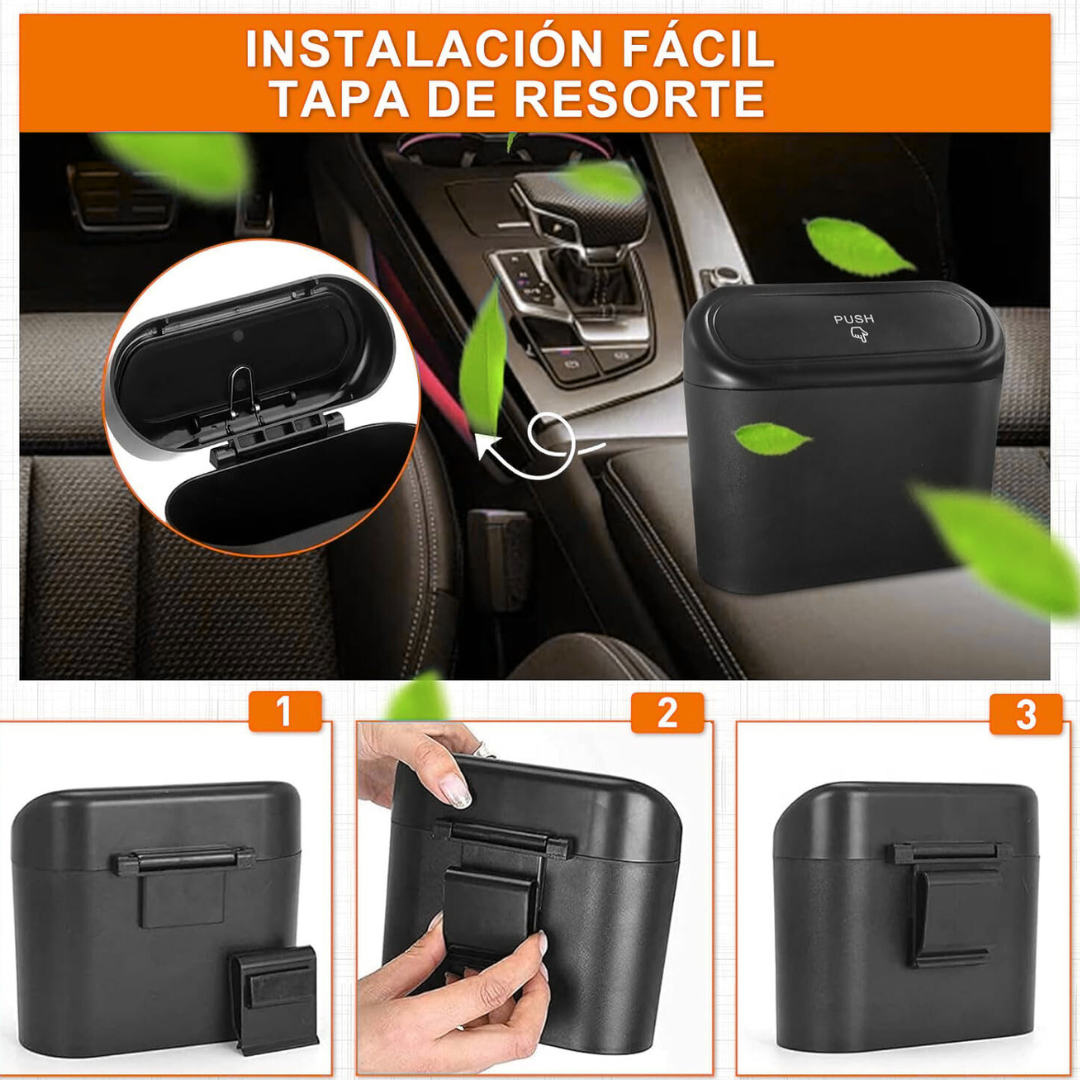 INSTALACIÓN FÁCIL
TAPA DE RESORTE

PUSH

1

2

3