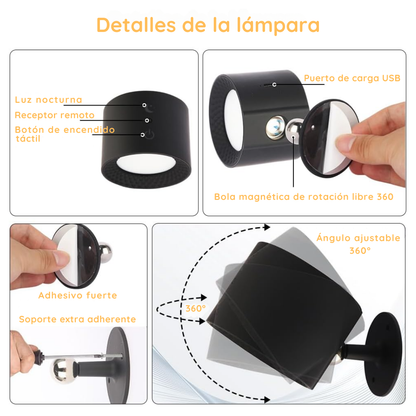 Detalles de la lámpara

Luz nocturna
Receptor remoto
Botón de encendido táctil

Puerto de carga USB

Bola magnética de rotación libre 360

Adhesivo fuerte

Soporte extra adherente

Ángulo ajustable 360°

360°