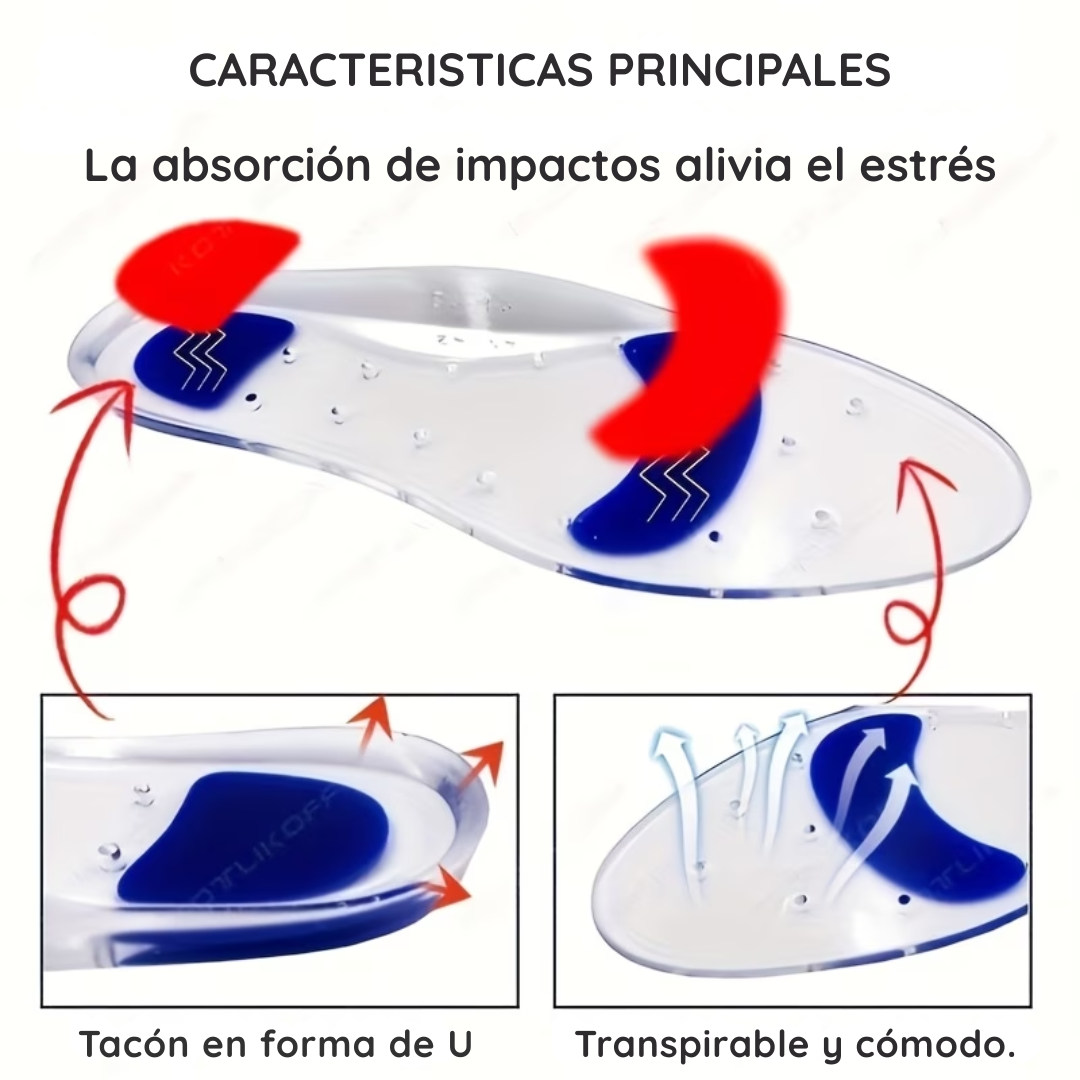 CARACTERISTICAS PRINCIPALES

La absorción de impactos alivia el estrés

Tacón en forma de U

Transpirable y cómodo.