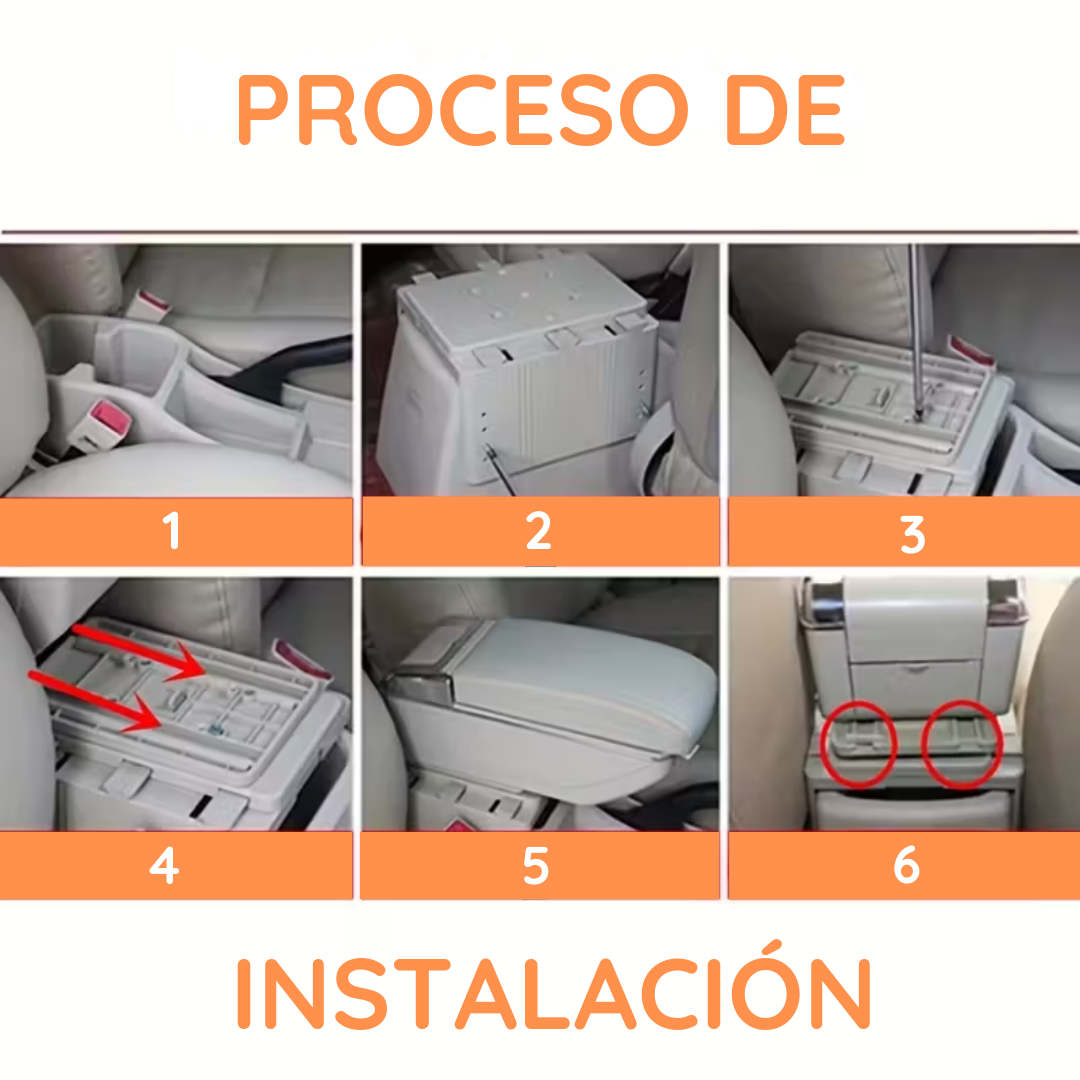 PROCESO DE

1

2

3

4

5

6

INSTALACIÓN