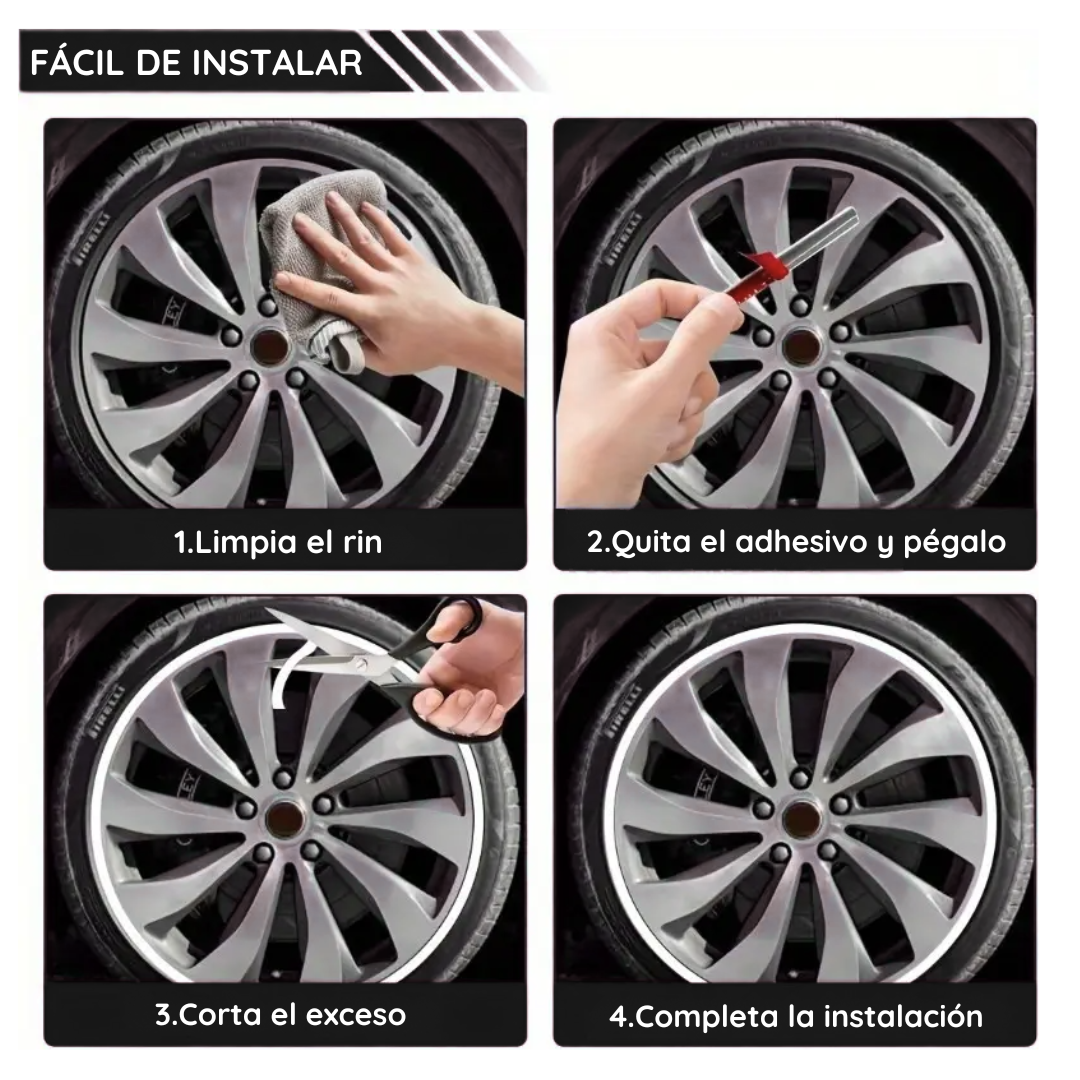 FÁCIL DE INSTALAR

PIRELLI

1.Limpia el rin

PIRELLI

2.Quita el adhesivo y pégalo

PIRELLI

3.Corta el exceso

PIRELLI

4.Completa la instalación