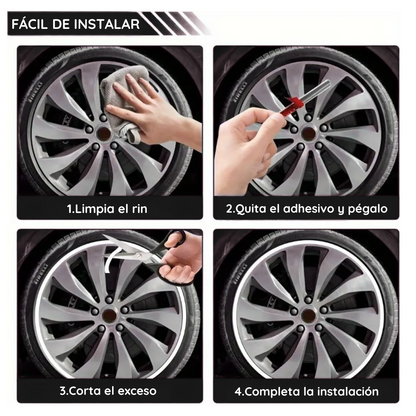 FÁCIL DE INSTALAR

1.Limpia el rin

2.Quita el adhesivo y pégalo

3.Corta el exceso

4.Completa la instalación