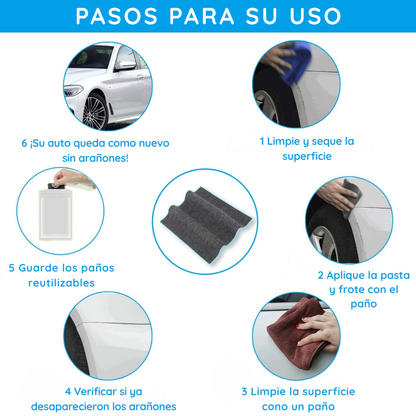 PASOS PARA SU USO

6 ¡Su auto queda como nuevo sin arañones!

1 Limpie y seque la superficie

5 Guarde los paños reutilizables

2 Aplique la pasta y frote con el paño

4 Verificar si ya desaparecieron los arañones

3 Limpie la superficie cono un paño