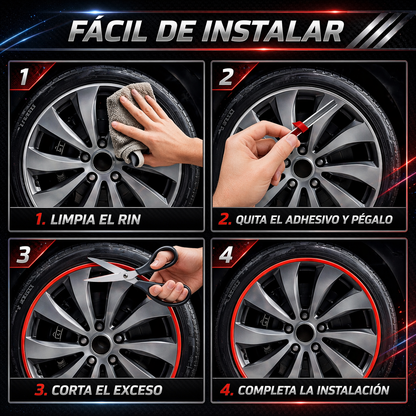 FÁCIL DE INSTALAR

1

1. LIMPIA EL RIN

2

2. QUITA EL ADHESIVO Y PÉGALO

3

3. CORTA EL EXCESO

4

4. COMPLETA LA INSTALACIÓN