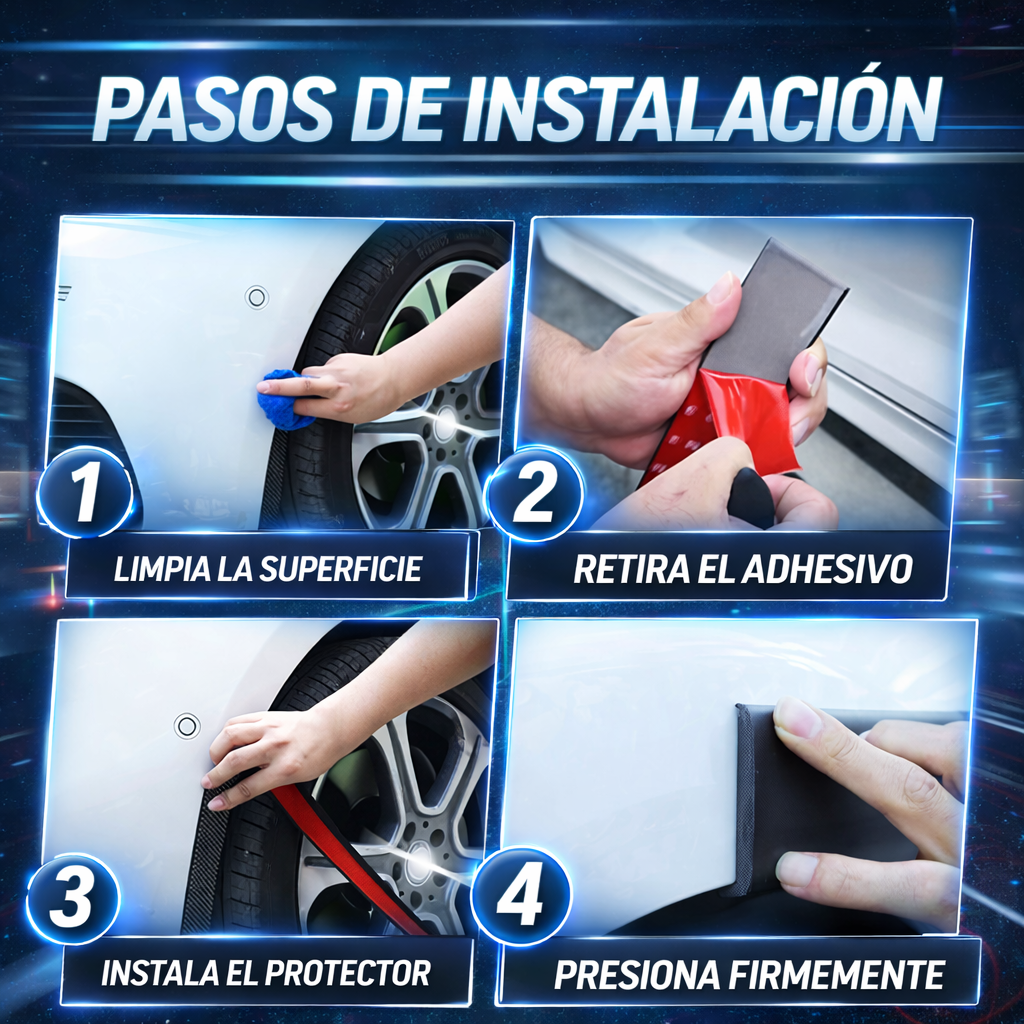 PASOS DE INSTALACIÓN

1
LIMPIA LA SUPERFICIE

2
RETIRA EL ADHESIVO

3
INSTALA EL PROTECTOR

4
PRESIONA FIRMEMENTE