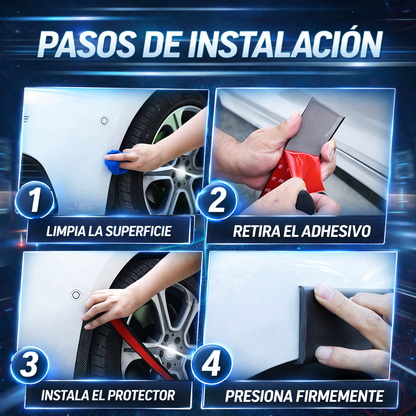 PASOS DE INSTALACIÓN

1
LIMPIA LA SUPERFICIE

2
RETIRA EL ADHESIVO

3
INSTALA EL PROTECTOR

4
PRESIONA FIRMEMENTE