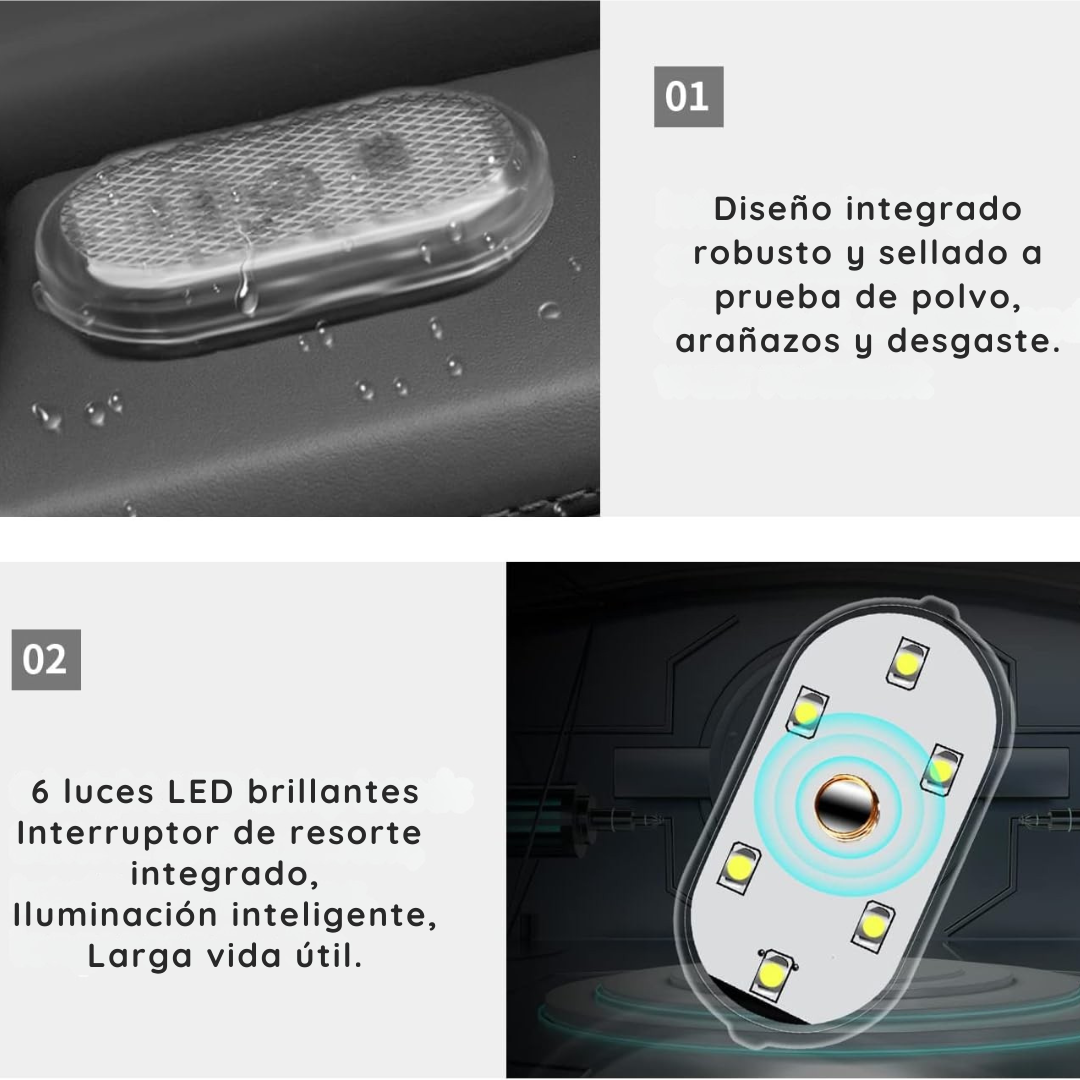 01

Diseño integrado robusto y sellado a prueba de polvo, arañazos y desgaste.

02

6 luces LED brillantes
Interruptor de resorte integrado,
Iluminación inteligente,
Larga vida útil.