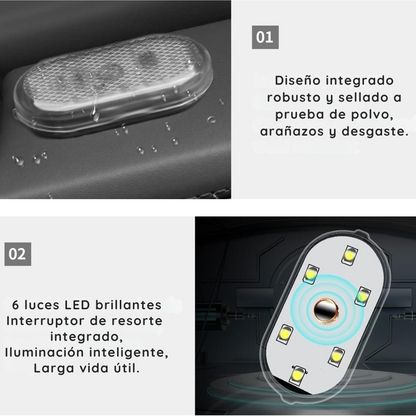 01

Diseño integrado robusto y sellado a prueba de polvo, arañazos y desgaste.

02

6 luces LED brillantes Interruptor de resorte integrado, Iluminación inteligente, Larga vida útil.