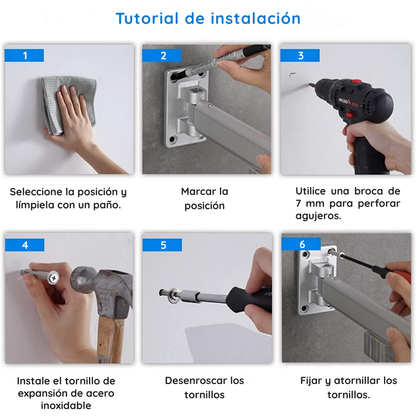 Tutorial de instalación

1

Seleccione la posición y límpiela con un paño.

2

Marcar la posición

3

Utilice una broca de 7 mm para perforar agujeros.

4

Instale el tornillo de expansión de acero inoxidable

5

Desenroscar los tornillos

6

Fijar y atornillar los tornillos.