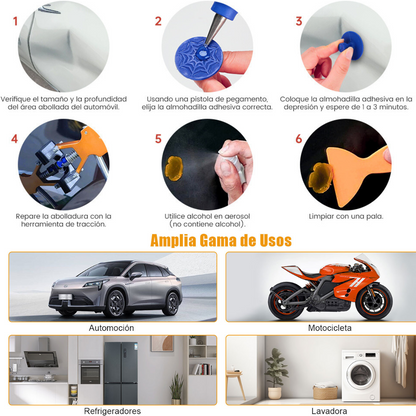 1

Verifique el tamaño y la profundidad del área abollada del automóvil.

2

Usando una pistola de pegamento, elija la almohadilla adhesiva correcta.

3

Coloque la almohadilla adhesiva en la depresión y espere de 1 a 3 minutos.

4

Repare la abolladura con la herramienta de tracción.

5

Utilice alcohol en aerosol (no contiene alcohol).

6

Limpiar con una pala.

Amplia Gama de Usos

Automoción

Motocicleta

Refrigeradores

Lavadora