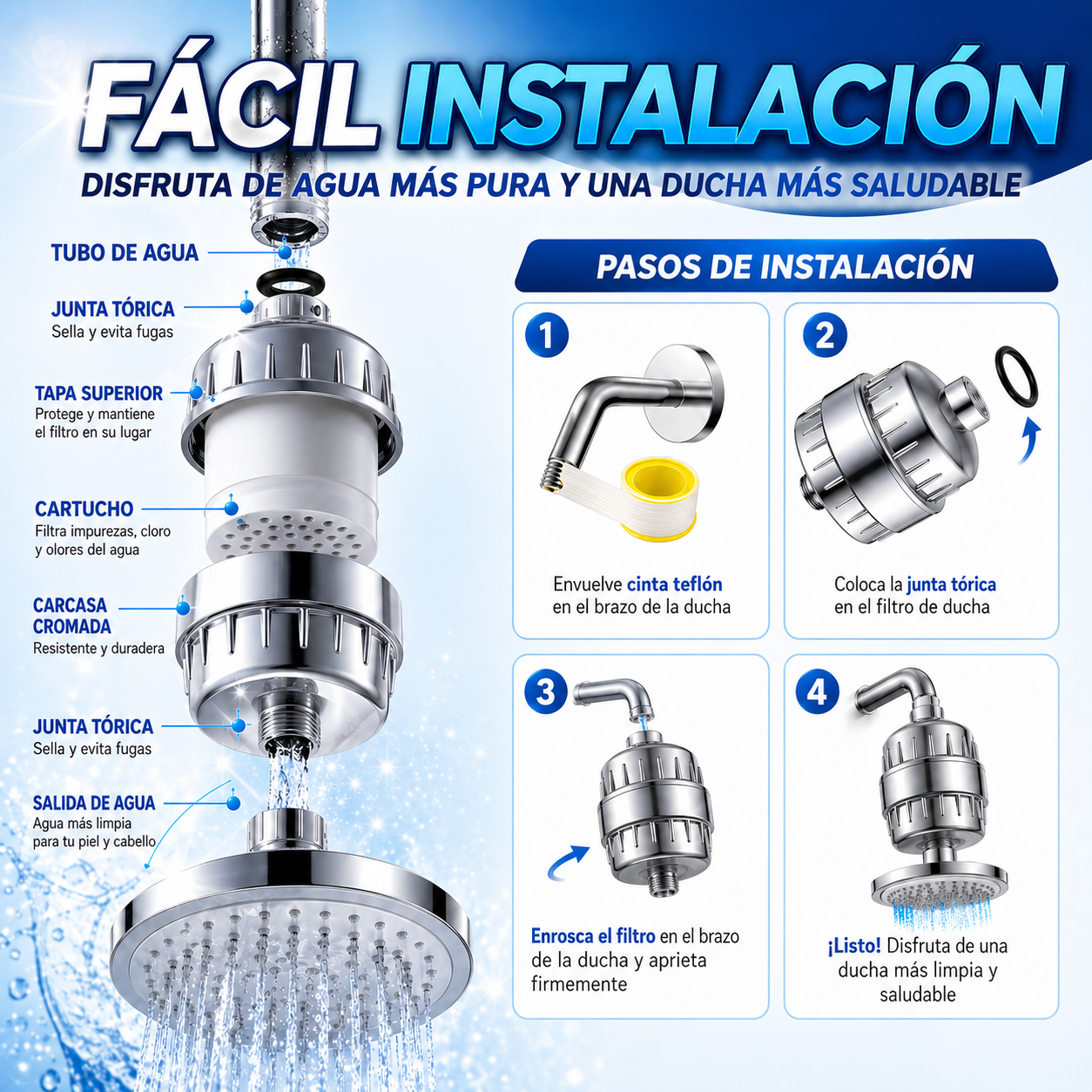 FÁCIL INSTALACIÓN

DISFRUTA DE AGUA MÁS PURA Y UNA DUCHA MÁS SALUDABLE

TUBO DE AGUA

JUNTA TÓRICA
Sella y evita fugas

TAPA SUPERIOR
Protege y mantiene el filtro en su lugar

CARTUCHO
Filtra impurezas, cloro y olores del agua

CARCASA CROMADA
Resistente y duradera

JUNTA TÓRICA
Sella y evita fugas

SALIDA DE AGUA
Agua más limpia para tu piel y cabello

PASOS DE INSTALACIÓN

1
Envuelve cinta teflón en el brazo de la ducha

2
Coloca la junta tórica en el filtro de ducha

3
Enrosca el filtro en el brazo de la ducha y aprieta firmemente

4
¡Listo! Disfruta de una ducha más limpia y saludable