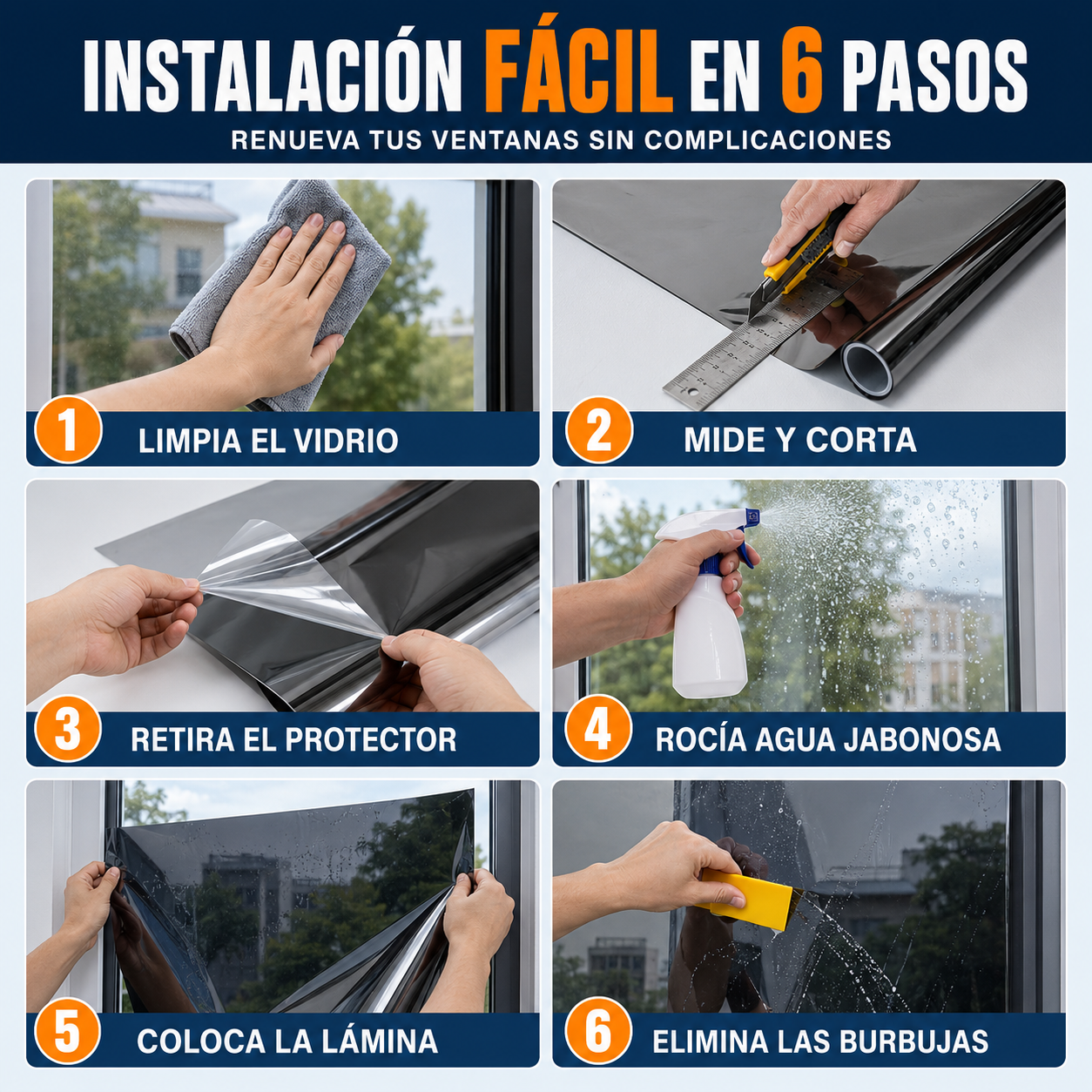 INSTALACIÓN FÁCIL EN 6 PASOS
RENUEVA TUS VENTANAS SIN COMPLICACIONES

1 LIMPIA EL VIDRIO

2 MIDE Y CORTA

3 RETIRA EL PROTECTOR

4 ROCÍA AGUA JABONOSA

5 COLOCA LA LÁMINA

6 ELIMINA LAS BURBUJAS