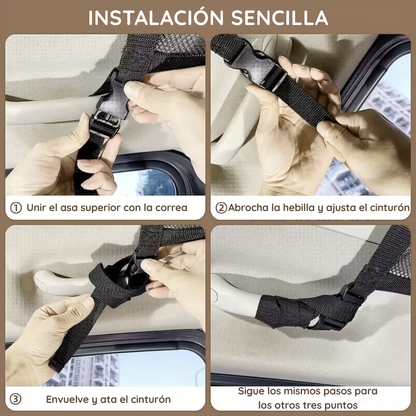 INSTALACIÓN SENCILLA

① Unir el asa superior con la correa

②Abrocha la hebilla y ajusta el cinturón

③ Envuelve y ata el cinturón

Sigue los mismos pasos para los otros tres puntos